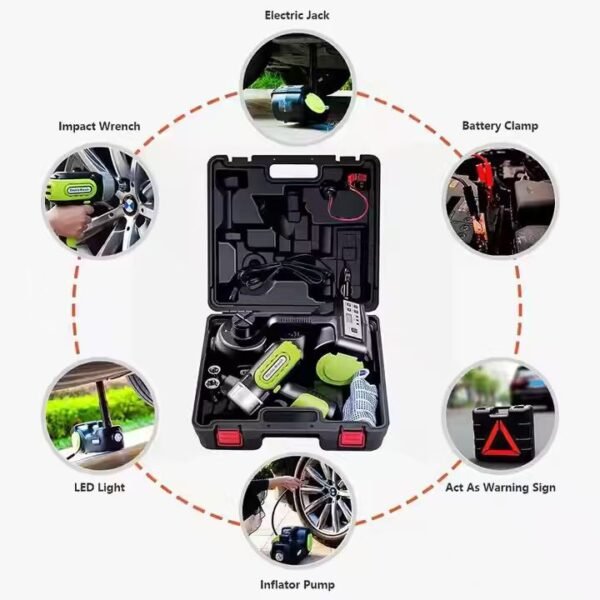 Electric Jack

Impact Wrench

Battery Clamp

LED Light

Act As Warning Sign

Inflator Pump